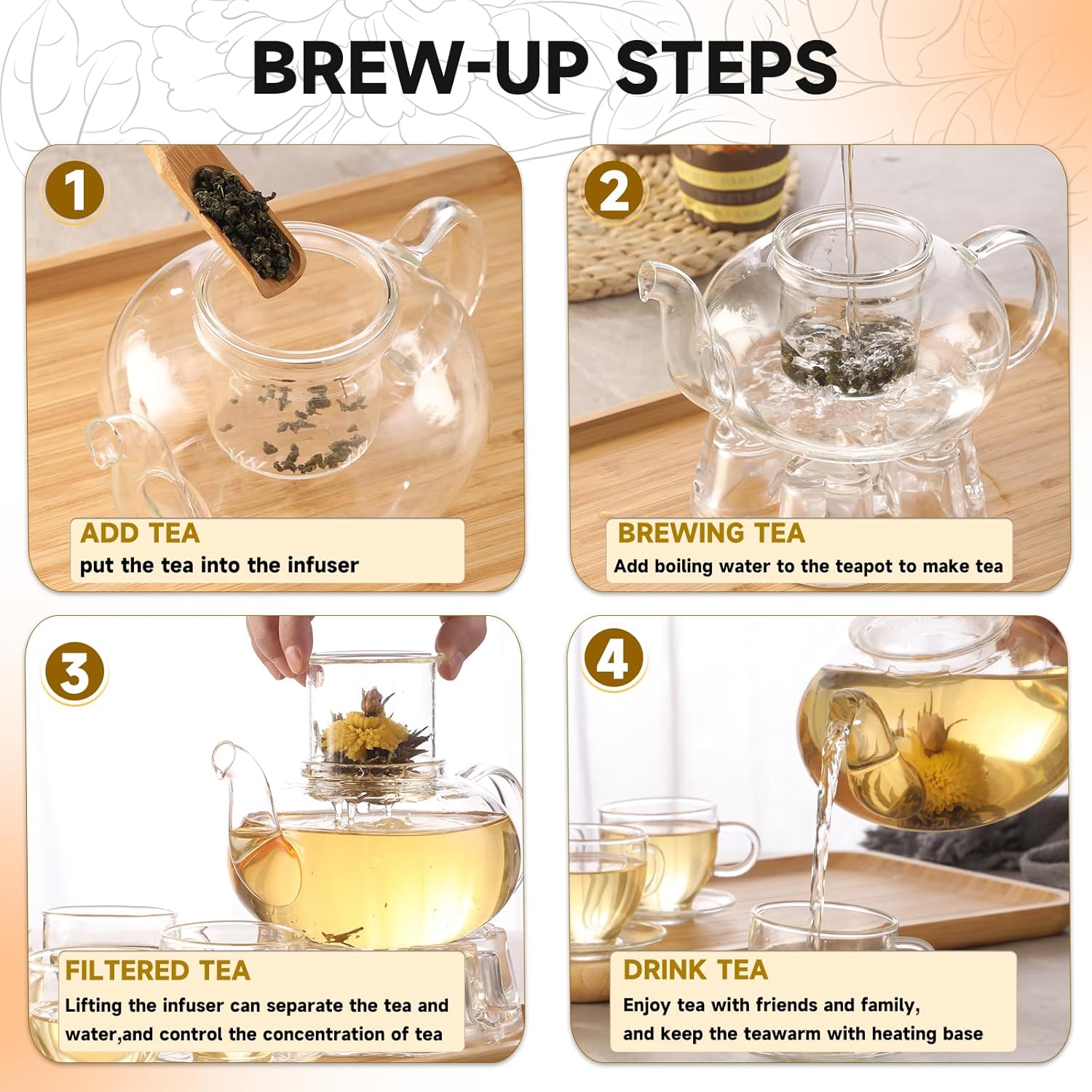 BREW-UP STEPS

1

ADD TEA
put the tea into the infuser

2

BREWING TEA
Add boiling water to the teapot to make tea

3

FILTERED TEA
Lifting the infuser can separate the tea and water,and control the concentration of tea

4

DRINK TEA
Enjoy tea with friends and family, and keep the teawarm with heating base