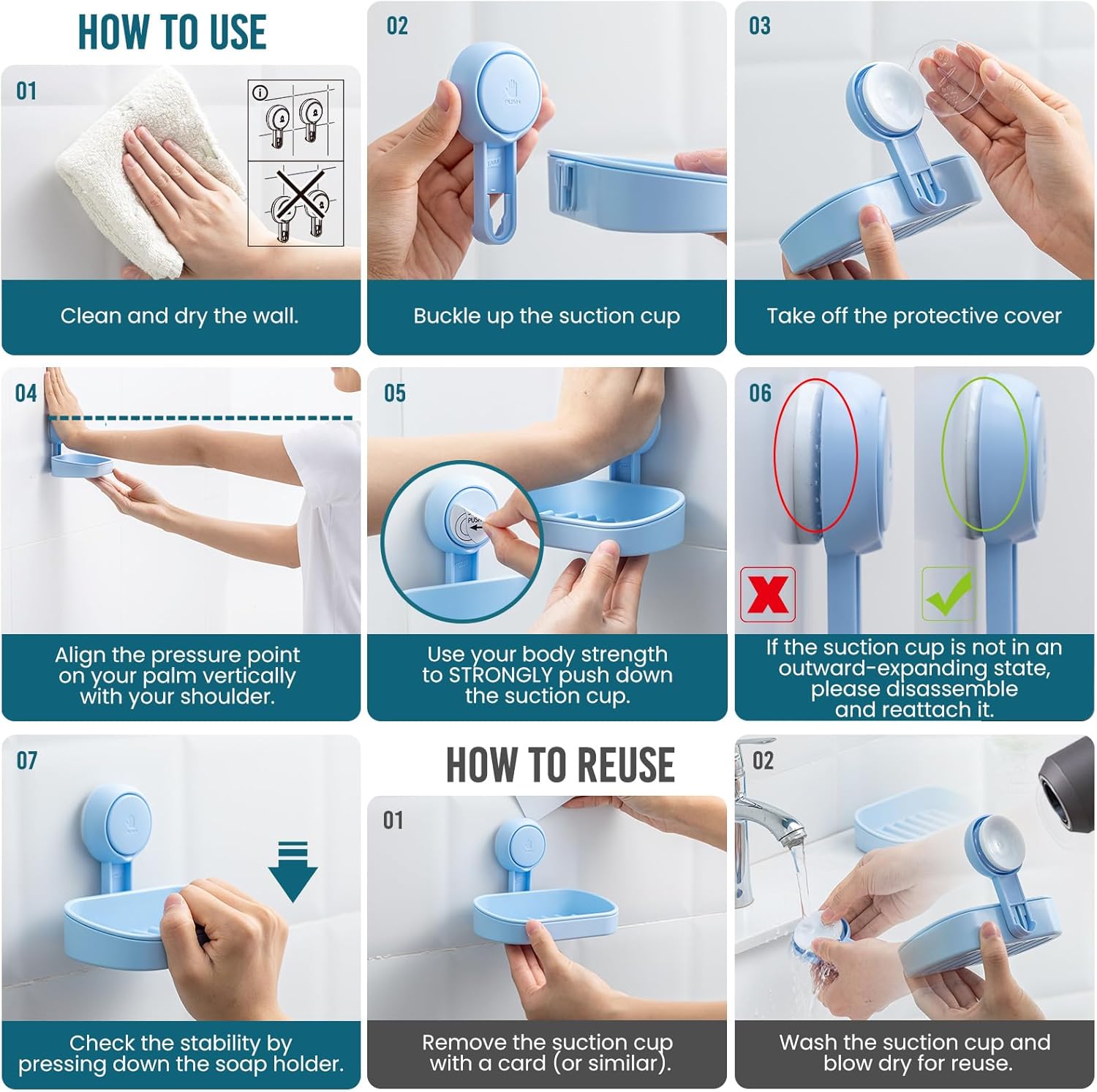 HOW TO USE

01

Clean and dry the wall.

02

PUSH

Buckle up the suction cup

03

Take off the protective cover

04

Align the pressure point on your palm vertically with your shoulder.

05

PUSH

Use your body strength to STRONGLY push down the suction cup.

06

If the suction cup is not in an outward-expanding state, please disassemble and reattach it.

07

Check the stability by pressing down the soap holder.

HOW TO REUSE

01

Remove the suction cup with a card (or similar).

02

Wash the suction cup and blow dry for reuse.